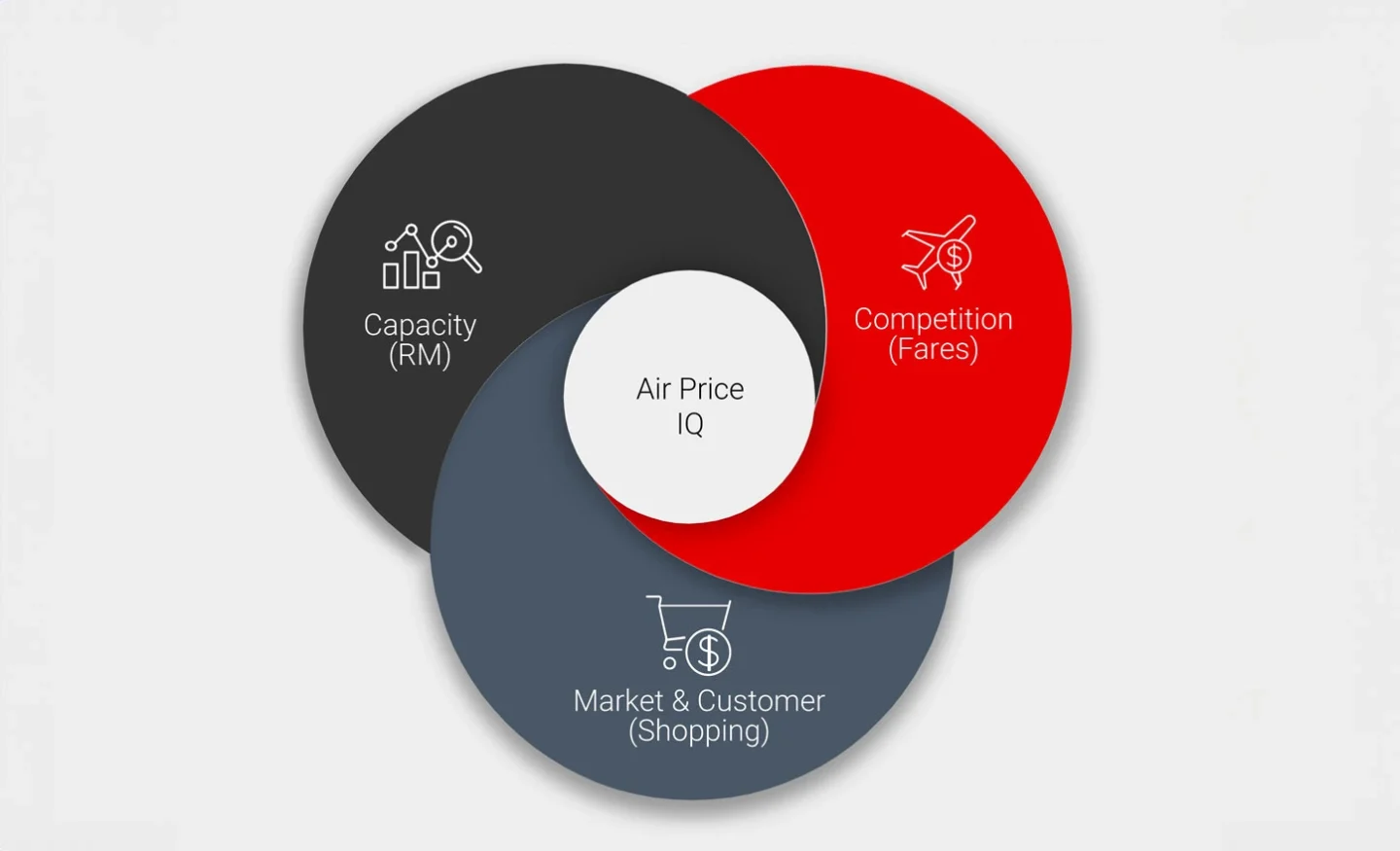 Capacity
(RM)

Competition
(Fares)

Air Price
IQ

Market & Customer
(Shopping)